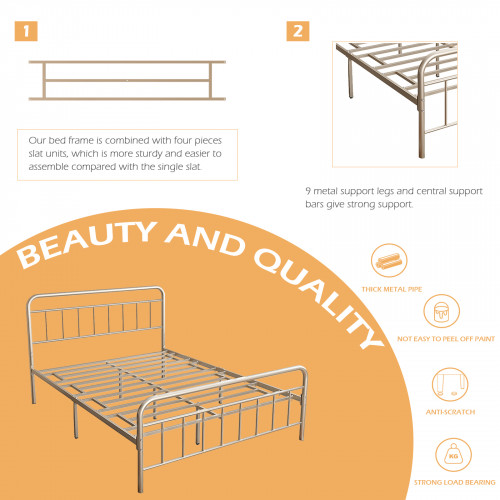 1

Our bed frame is combined with four pieces slat units, which is more sturdy and easier to assemble compared with the single slat.

2

9 metal support legs and central support bars give strong support.

BEAUTY AND QUALITY

THICK METAL PIPE

NOT EASY TO PEEL OFF PAINT

ANTI-SCRATCH

KG

STRONG LOAD BEARING